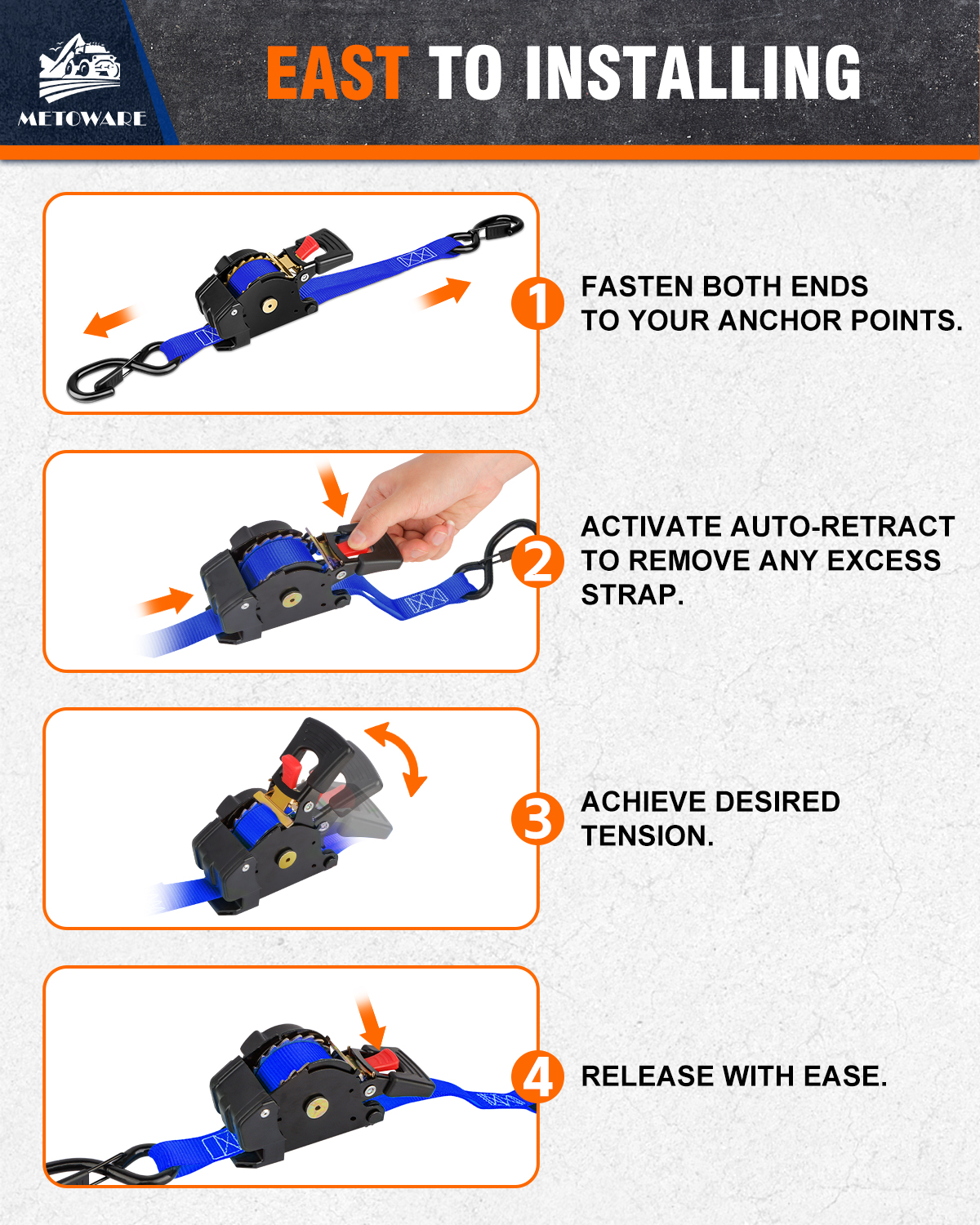 METOWARE

EAST TO INSTALLING

1 FASTEN BOTH ENDS TO YOUR ANCHOR POINTS.

2 ACTIVATE AUTO-RETRACT TO REMOVE ANY EXCESS STRAP.

3 ACHIEVE DESIRED TENSION.

4 RELEASE WITH EASE.