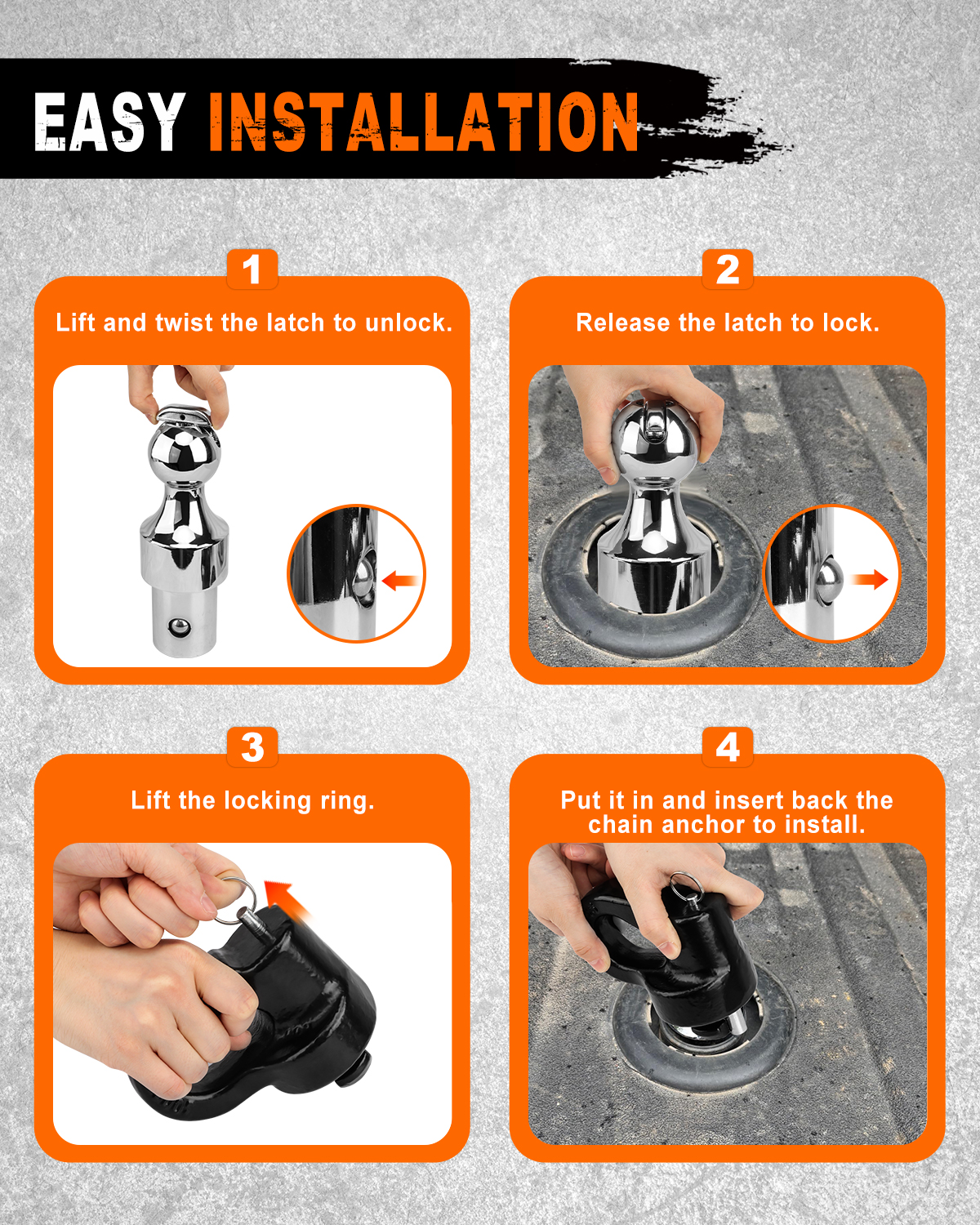 EASY INSTALLATION

1
Lift and twist the latch to unlock.

2
Release the latch to lock.

3
Lift the locking ring.

4
Put it in and insert back the chain anchor to install.