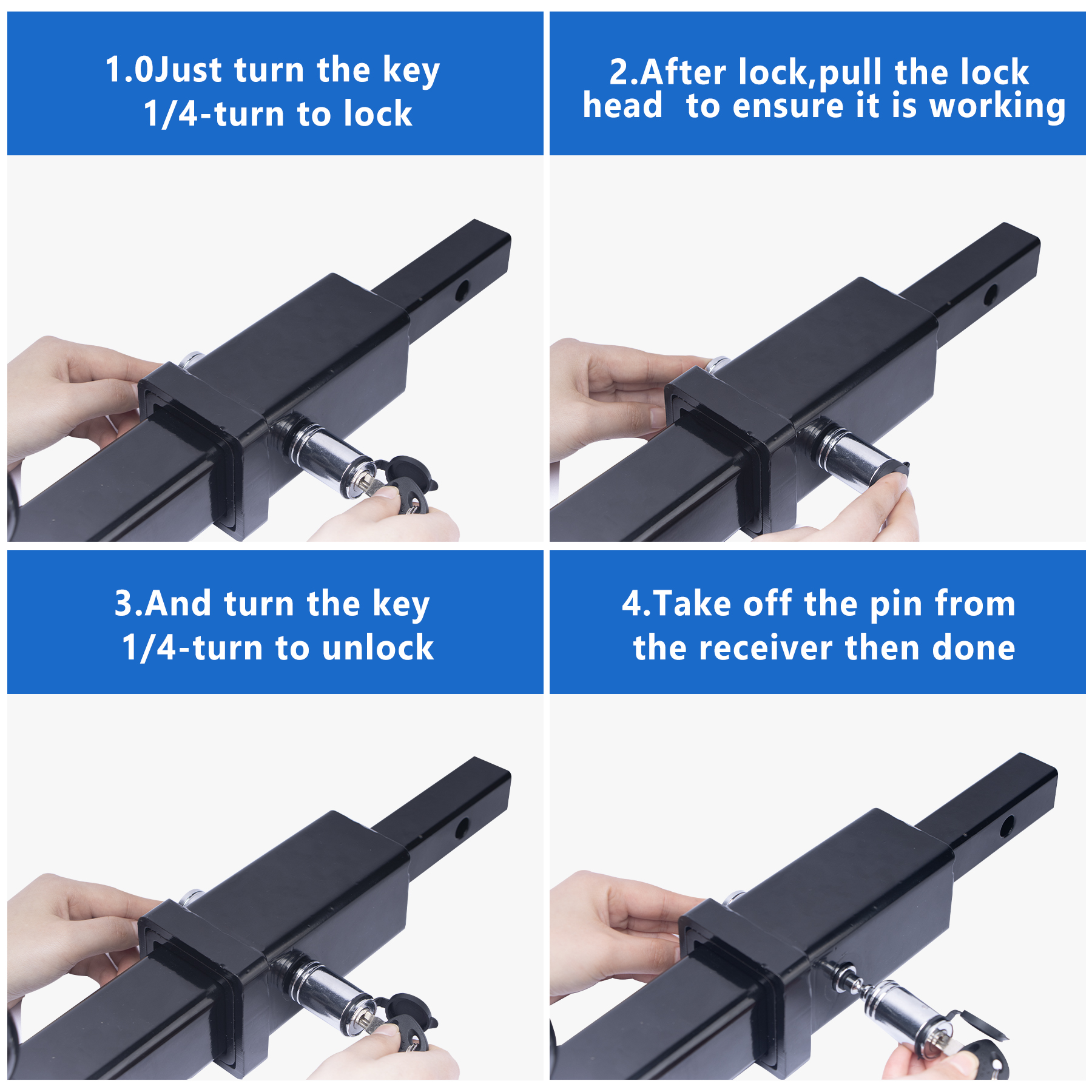 1.0Just turn the key 1/4-turn to lock

2.After lock,pull the lock head to ensure it is working

3.And turn the key 1/4-turn to unlock

4.Take off the pin from the receiver then done