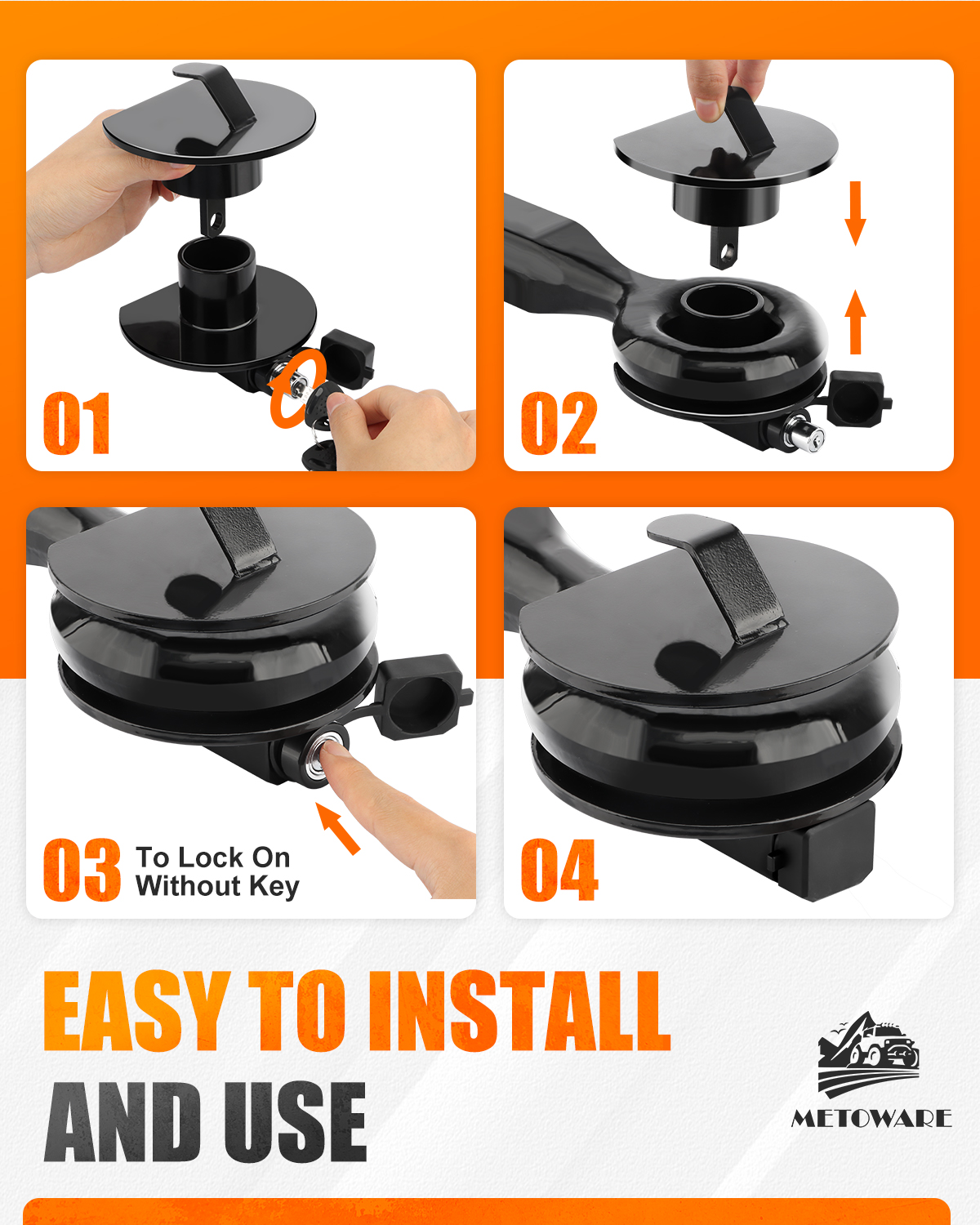 01

02

03 To Lock On Without Key

04

EASY TO INSTALL AND USE

METOWARE