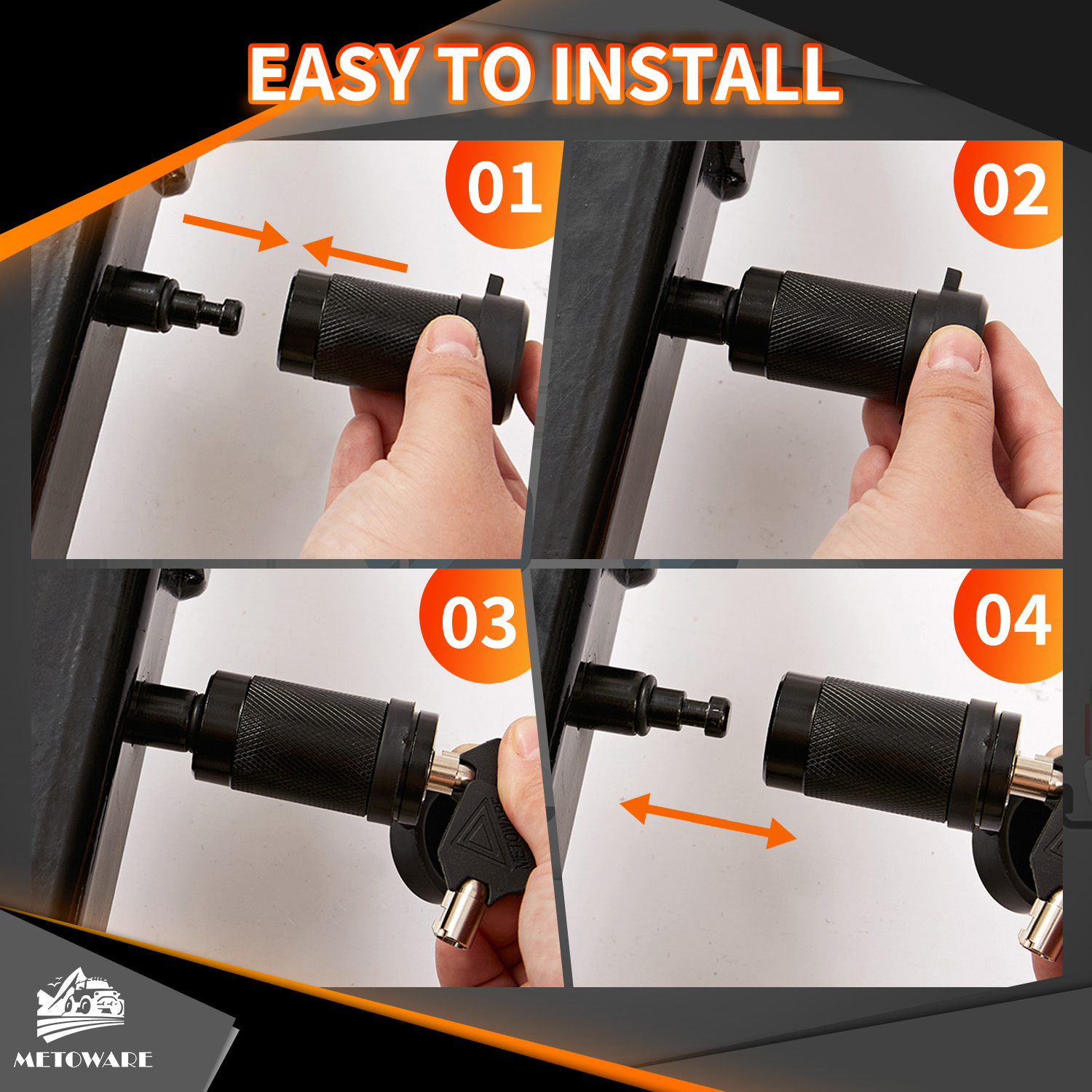 EASY TO INSTALL

01

02

03

METOWARE

04

METOWARE