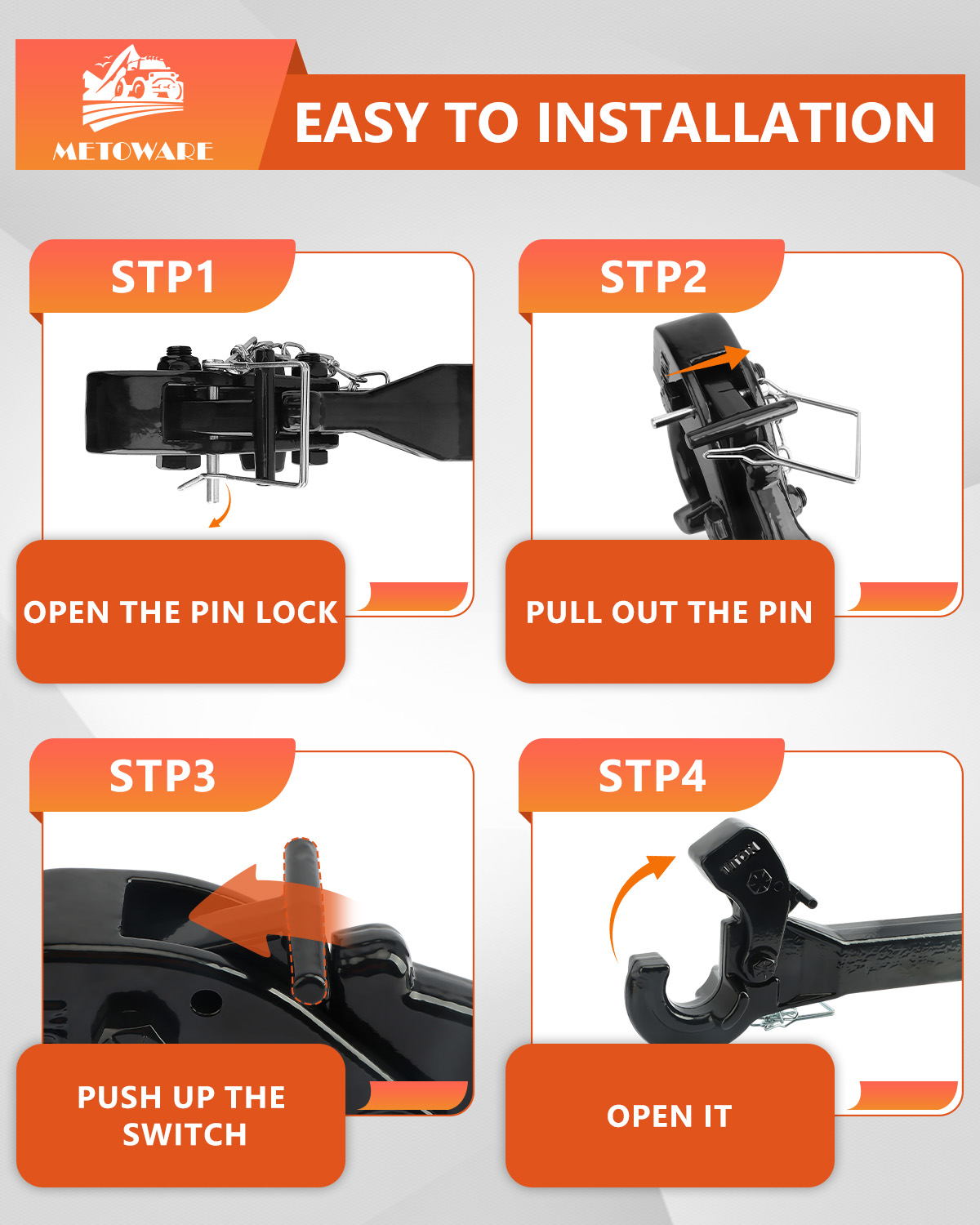 METOWARE

EASY TO INSTALLATION

STP1

OPEN THE PIN LOCK

STP2

PULL OUT THE PIN

STP3

PUSH UP THE SWITCH

STP4

OPEN IT