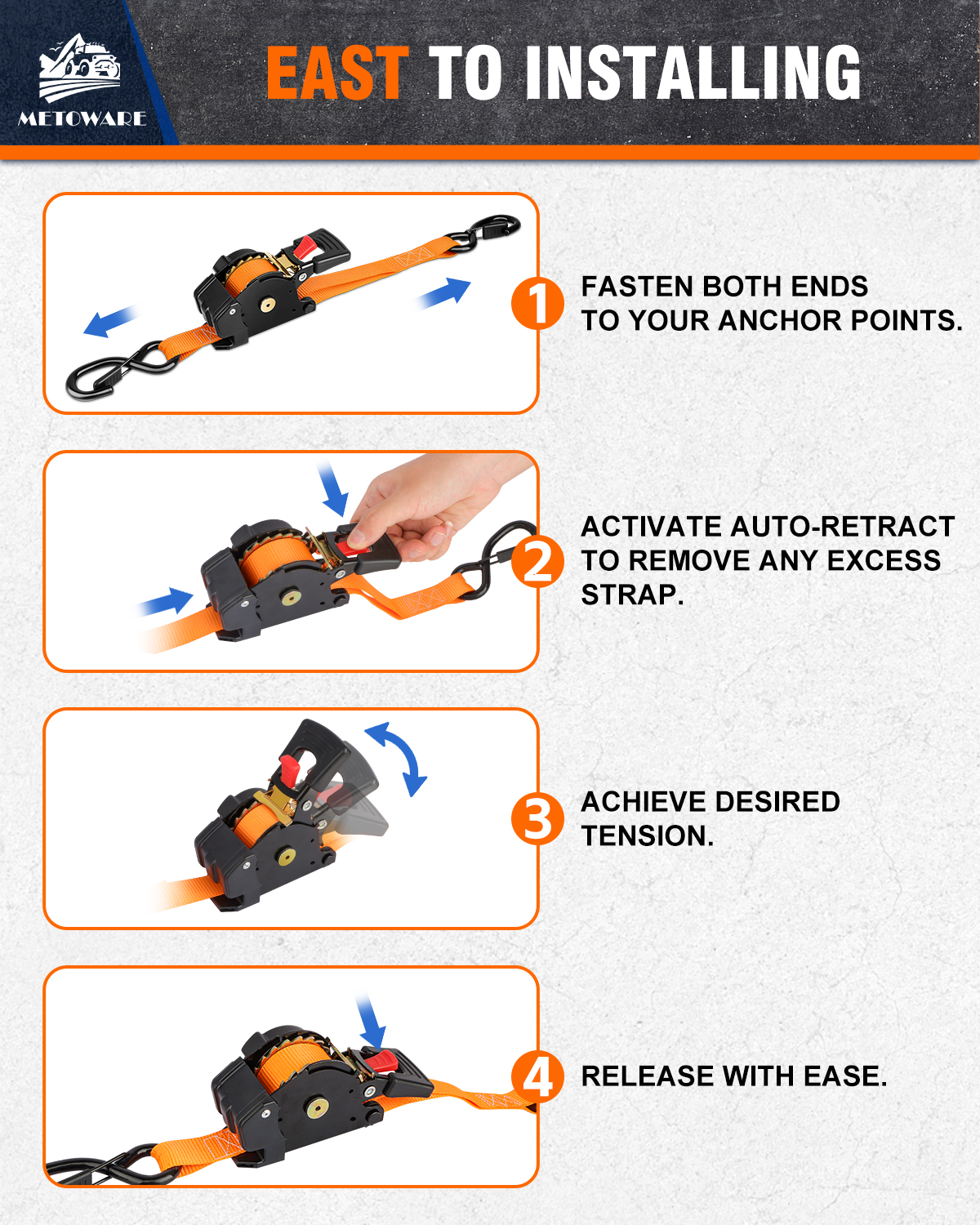 METOWARE

EAST TO INSTALLING

1 FASTEN BOTH ENDS TO YOUR ANCHOR POINTS.

2 ACTIVATE AUTO-RETRACT TO REMOVE ANY EXCESS STRAP.

3 ACHIEVE DESIRED TENSION.

4 RELEASE WITH EASE.