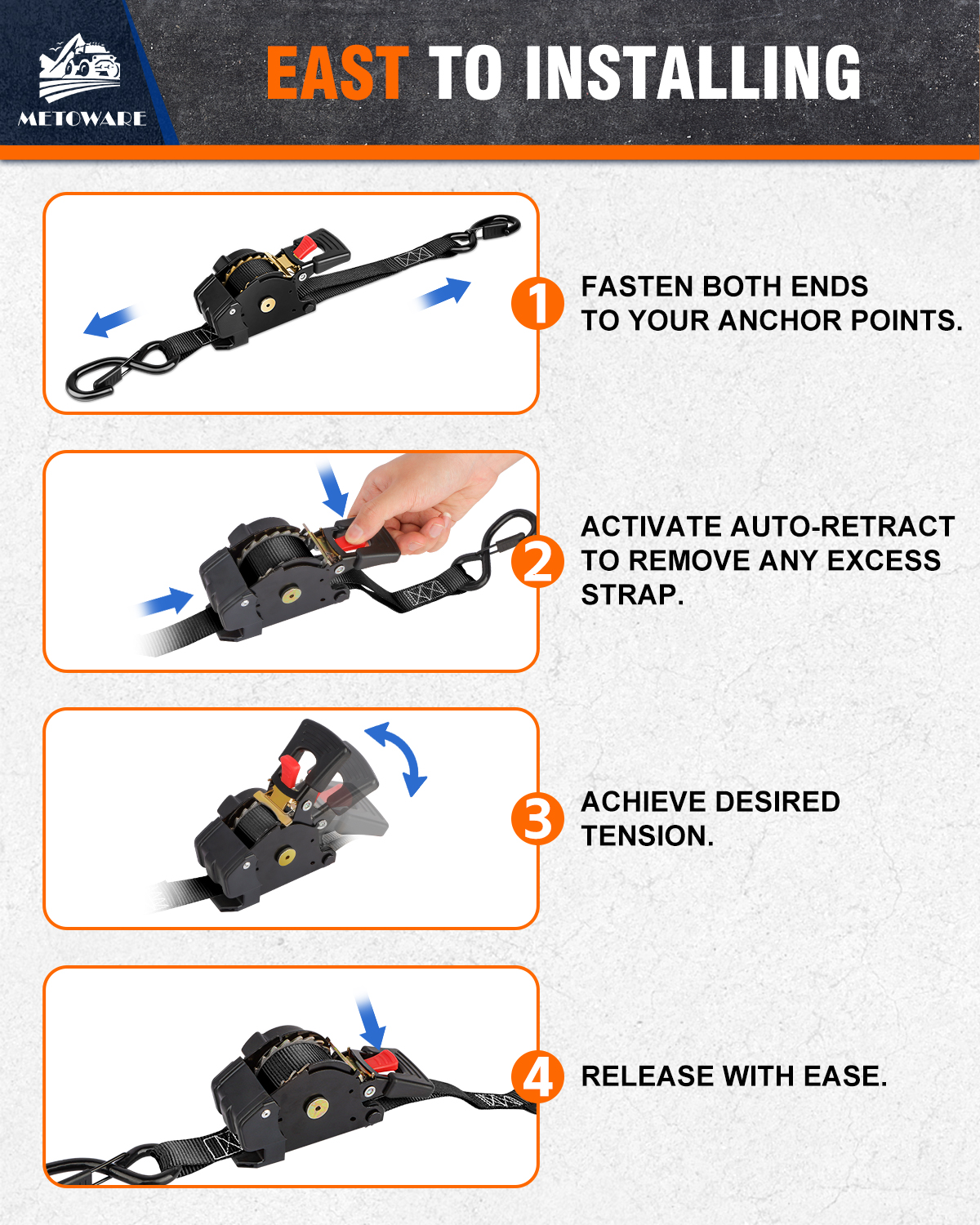 METOWARE

EAST TO INSTALLING

1 FASTEN BOTH ENDS TO YOUR ANCHOR POINTS.

2 ACTIVATE AUTO-RETRACT TO REMOVE ANY EXCESS STRAP.

3 ACHIEVE DESIRED TENSION.

4 RELEASE WITH EASE.