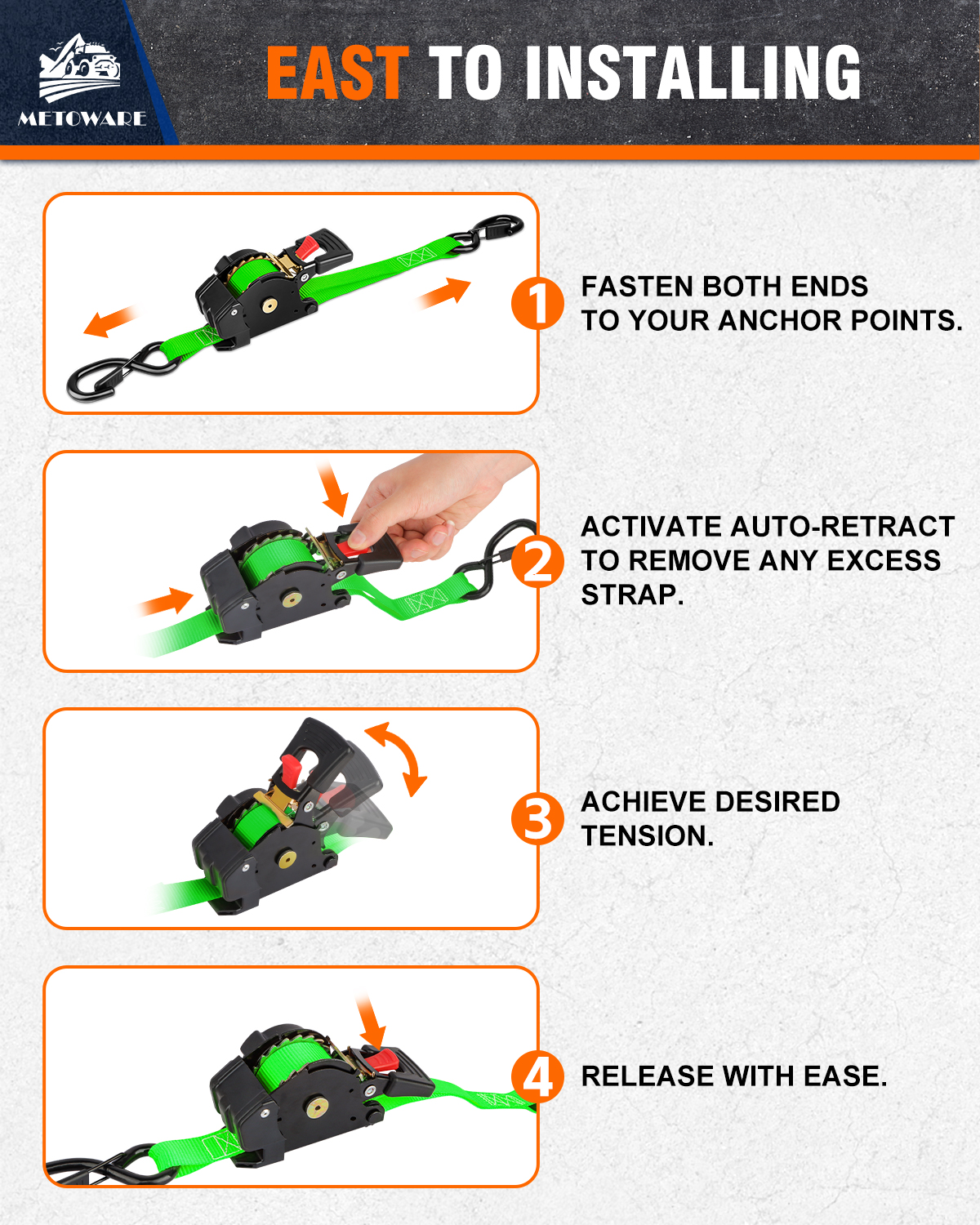 METOWARE

EAST TO INSTALLING

1 FASTEN BOTH ENDS TO YOUR ANCHOR POINTS.

2 ACTIVATE AUTO-RETRACT TO REMOVE ANY EXCESS STRAP.

3 ACHIEVE DESIRED TENSION.

4 RELEASE WITH EASE.