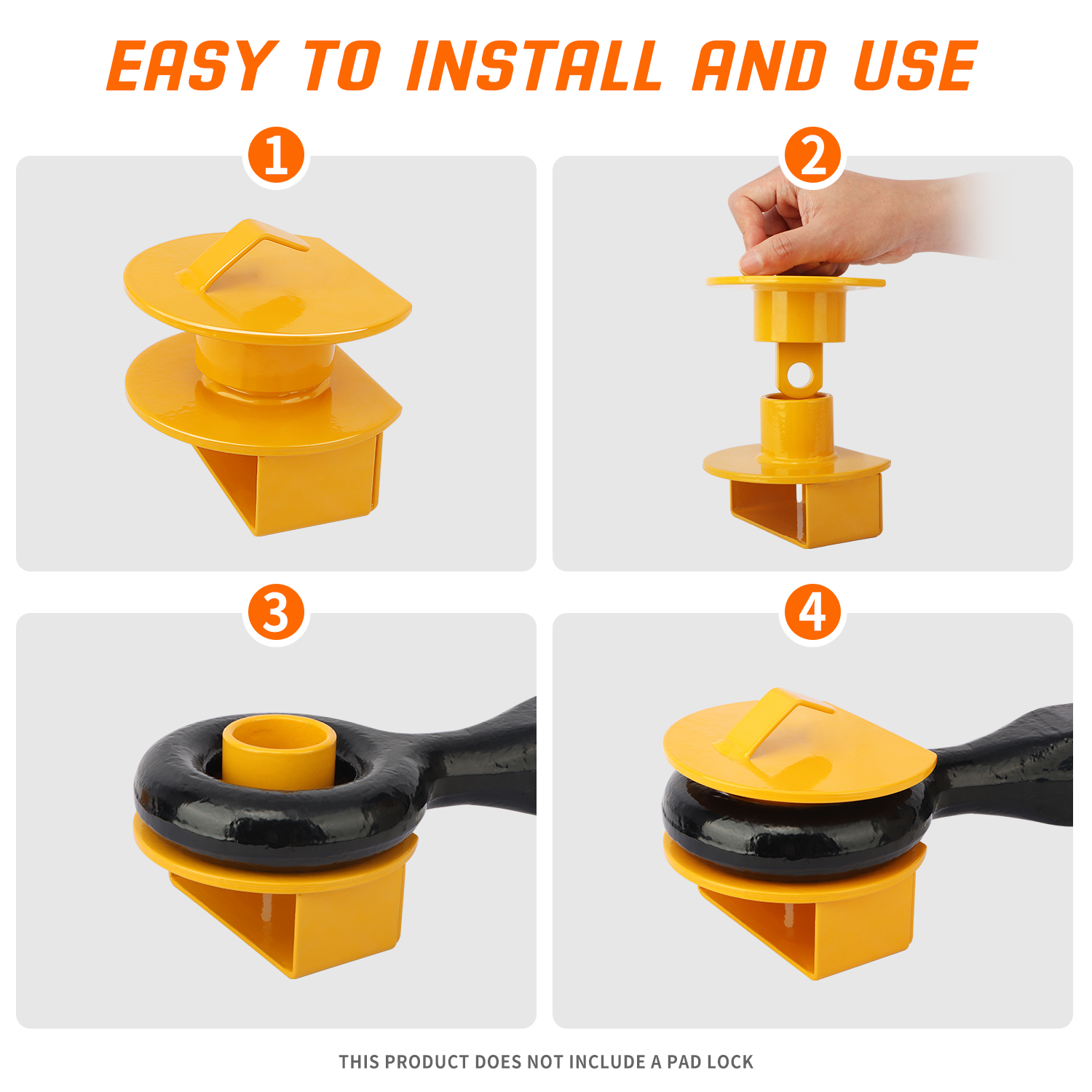 EASY TO INSTALL AND USE

1

2

3

4

THIS PRODUCT DOES NOT INCLUDE A PAD LOCK