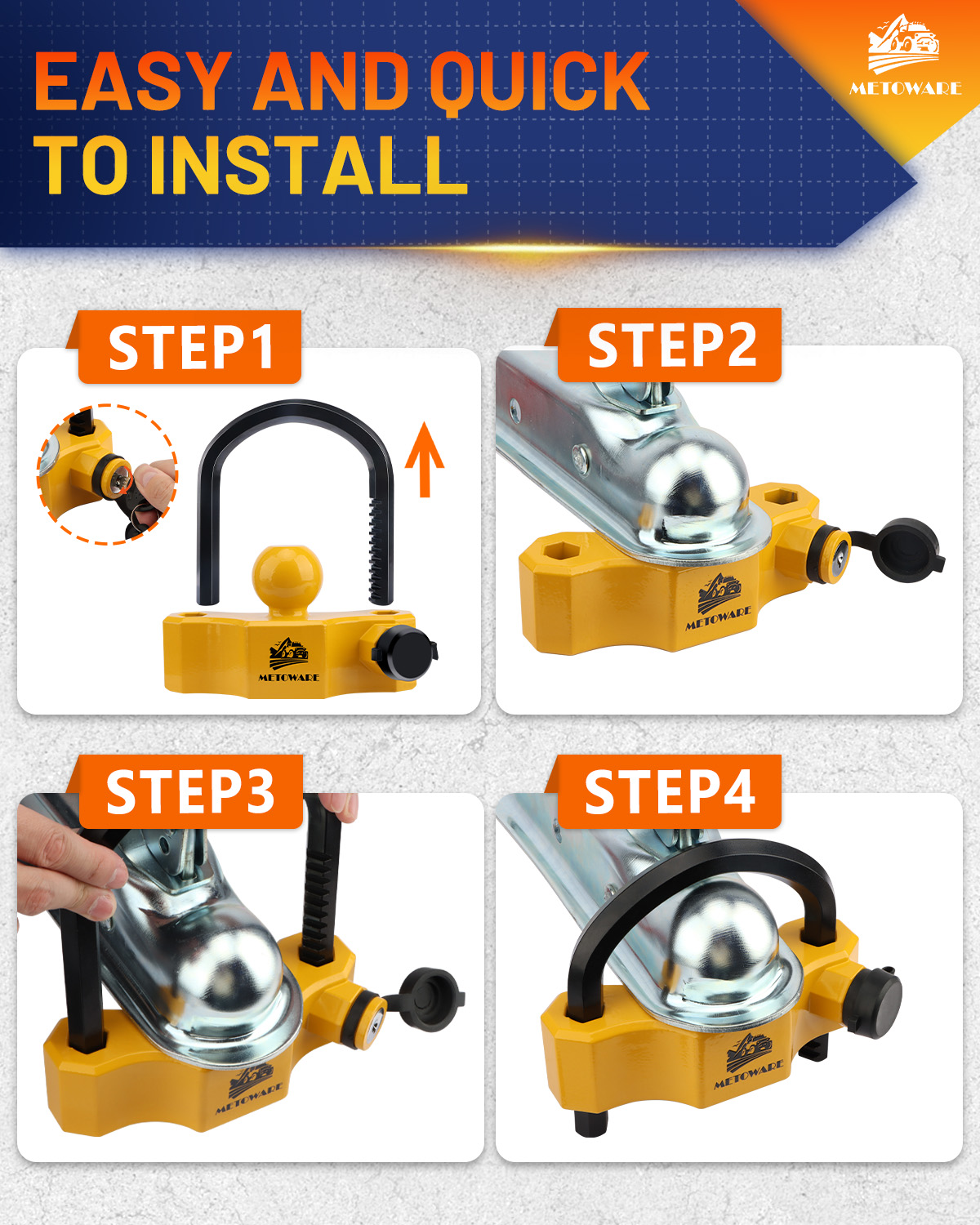 EASY AND QUICK TO INSTALL

METOWARE

STEP1

METOWARE

STEP2

METOWARE

STEP3

METOWARE

STEP4

METOWARE