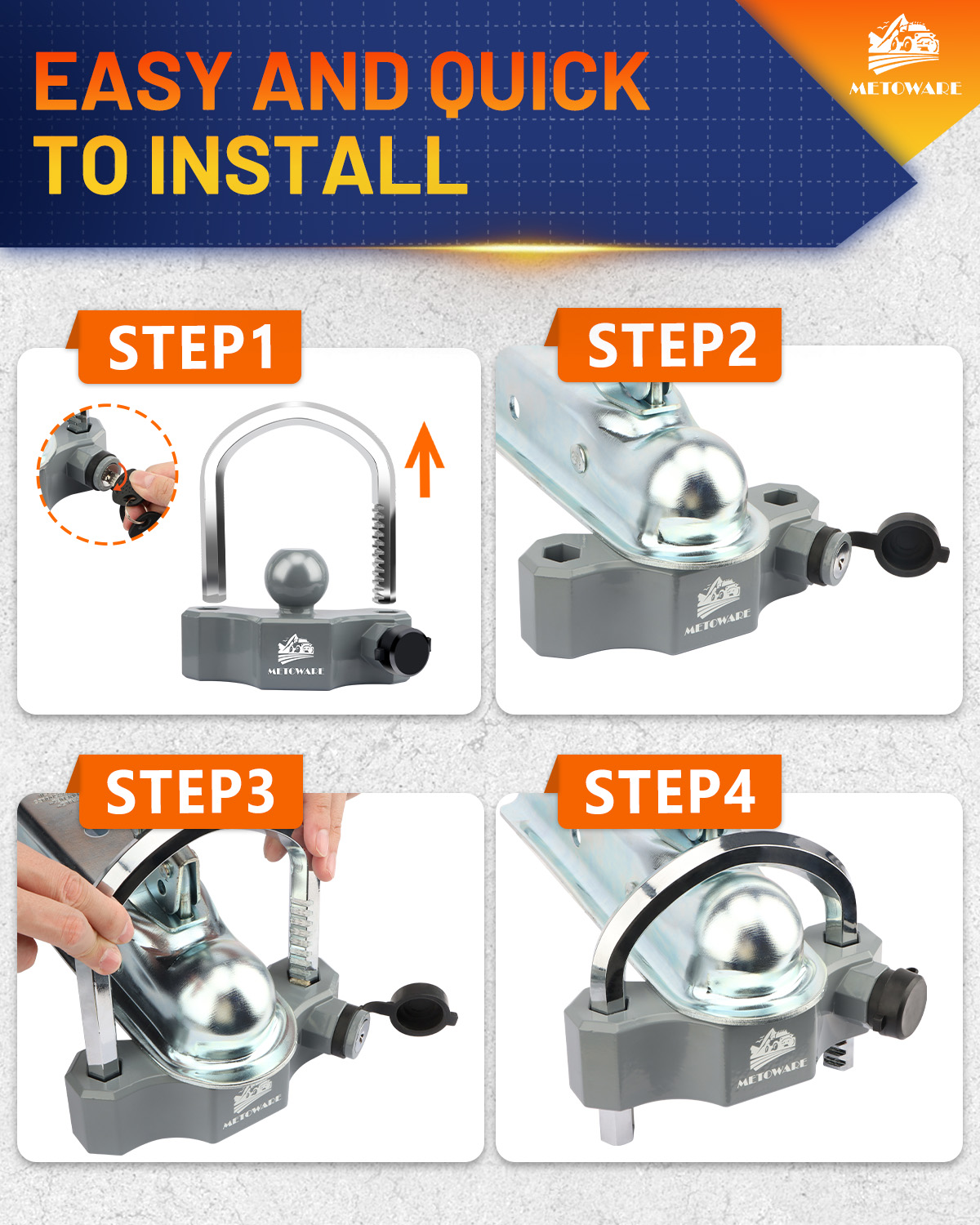 EASY AND QUICK TO INSTALL

METOWARE

STEP1

METOWARE

STEP2

METOWARE

STEP3

METOWARE

STEP4

METOWARE