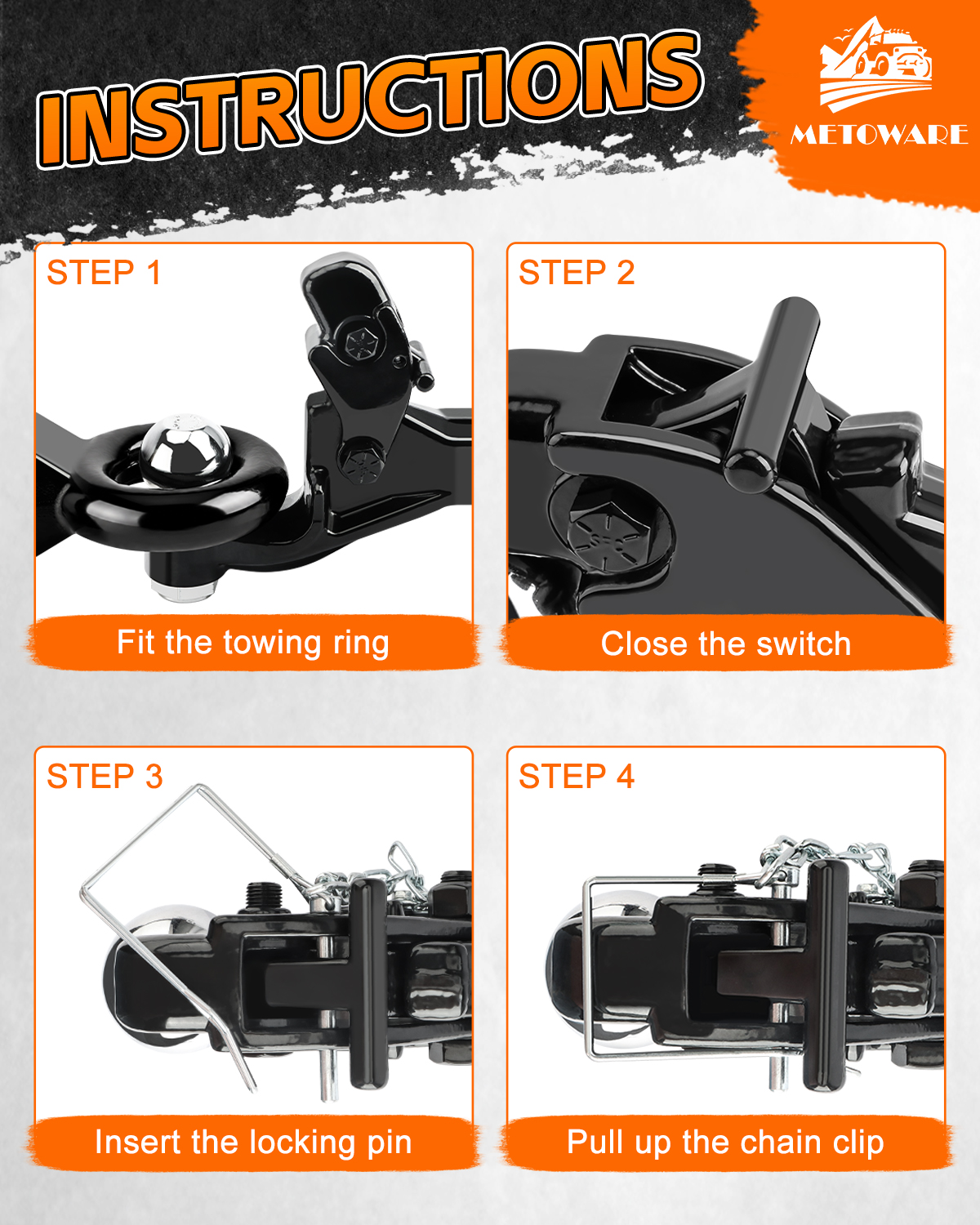 INSTRUCTIONS

METOWARE

STEP 1

Fit the towing ring

STEP 2

Close the switch

STEP 3

Insert the locking pin

STEP 4

Pull up the chain clip