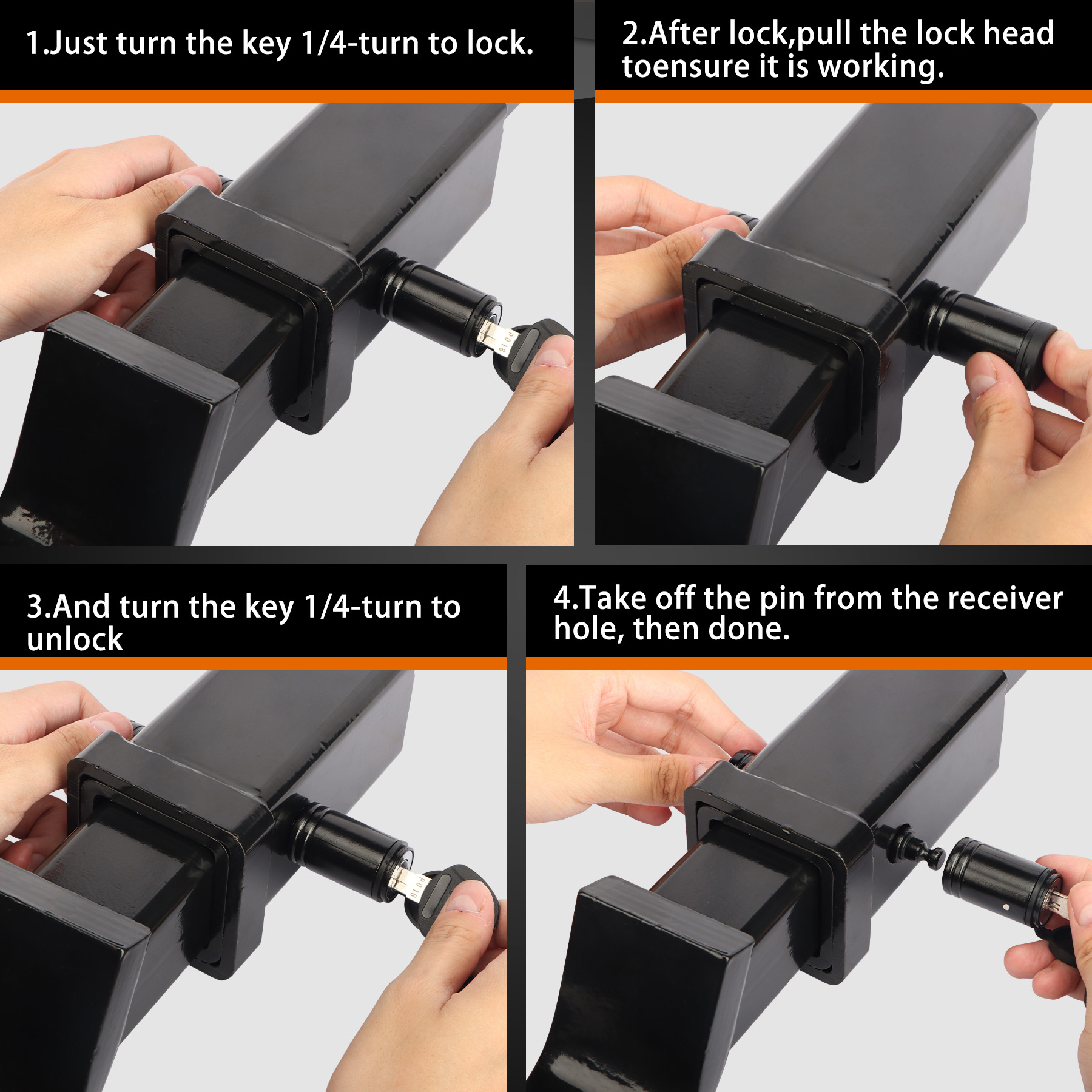 1.Just turn the key 1/4-turn to lock.

P016

2.After lock,pull the lock head toensure it is working.

3.And turn the key 1/4-turn to unlock

P016

4.Take off the pin from the receiver hole, then done.