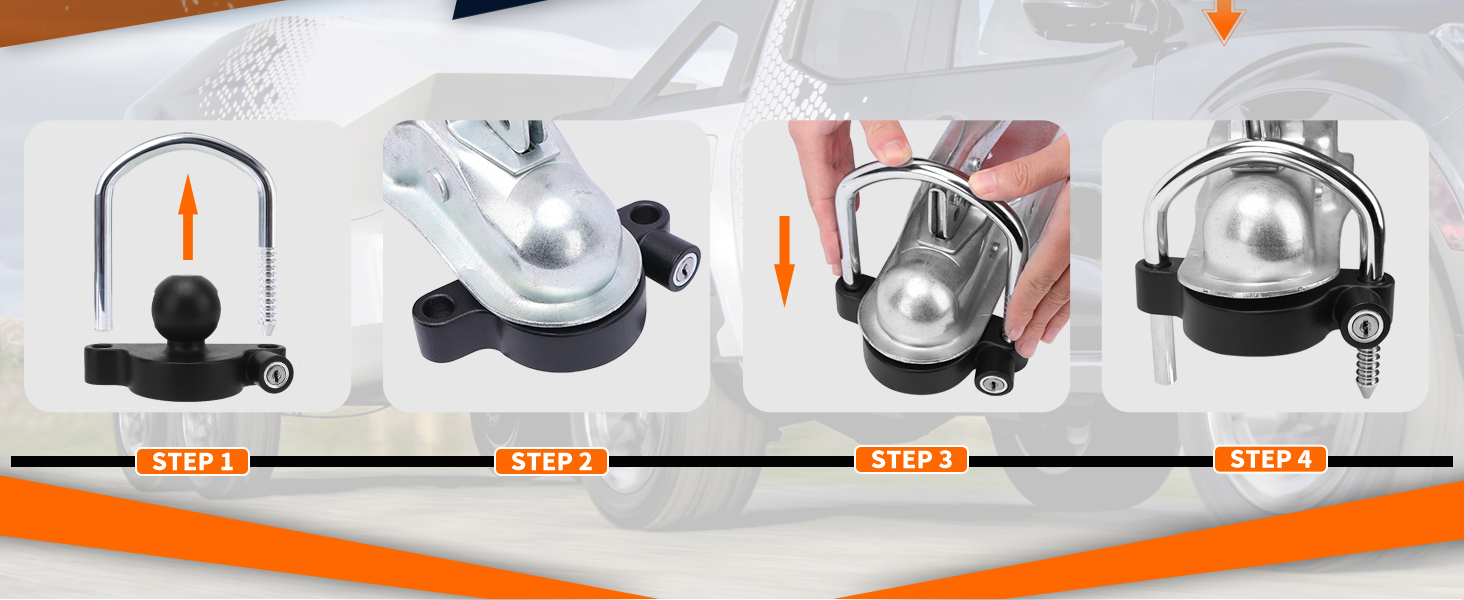 STEP 1

STEP 2

STEP 3

STEP 4